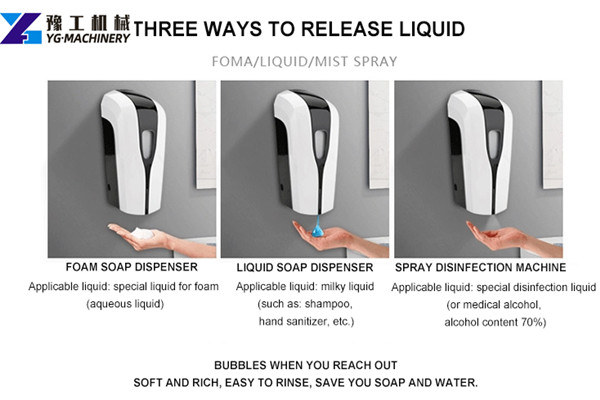 豫工机械
YG·MACHINERY

THREE WAYS TO RELEASE LIQUID

FOMA/LIQUID/MIST SPRAY

FOAM SOAP DISPENSER
Applicable liquid: special liquid for foam (aqueous liquid)

LIQUID SOAP DISPENSER
Applicable liquid: milky liquid (such as: shampoo, hand sanitizer, etc.)

SPRAY DISINFECTION MACHINE
Applicable liquid: special disinfection liquid (or medical alcohol, alcohol content 70%)

BUBBLES WHEN YOU REACH OUT
SOFT AND RICH, EASY TO RINSE, SAVE YOU SOAP AND WATER.